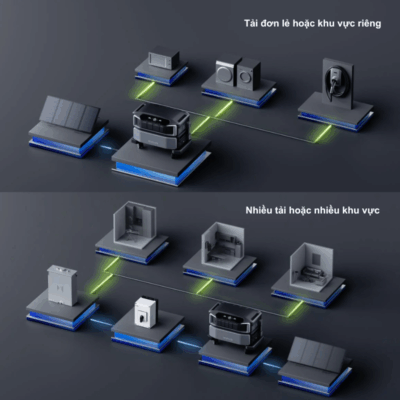 Tải đơn lẻ hoặc khu vực riêng

Nhiều tải hoặc nhiều khu vực